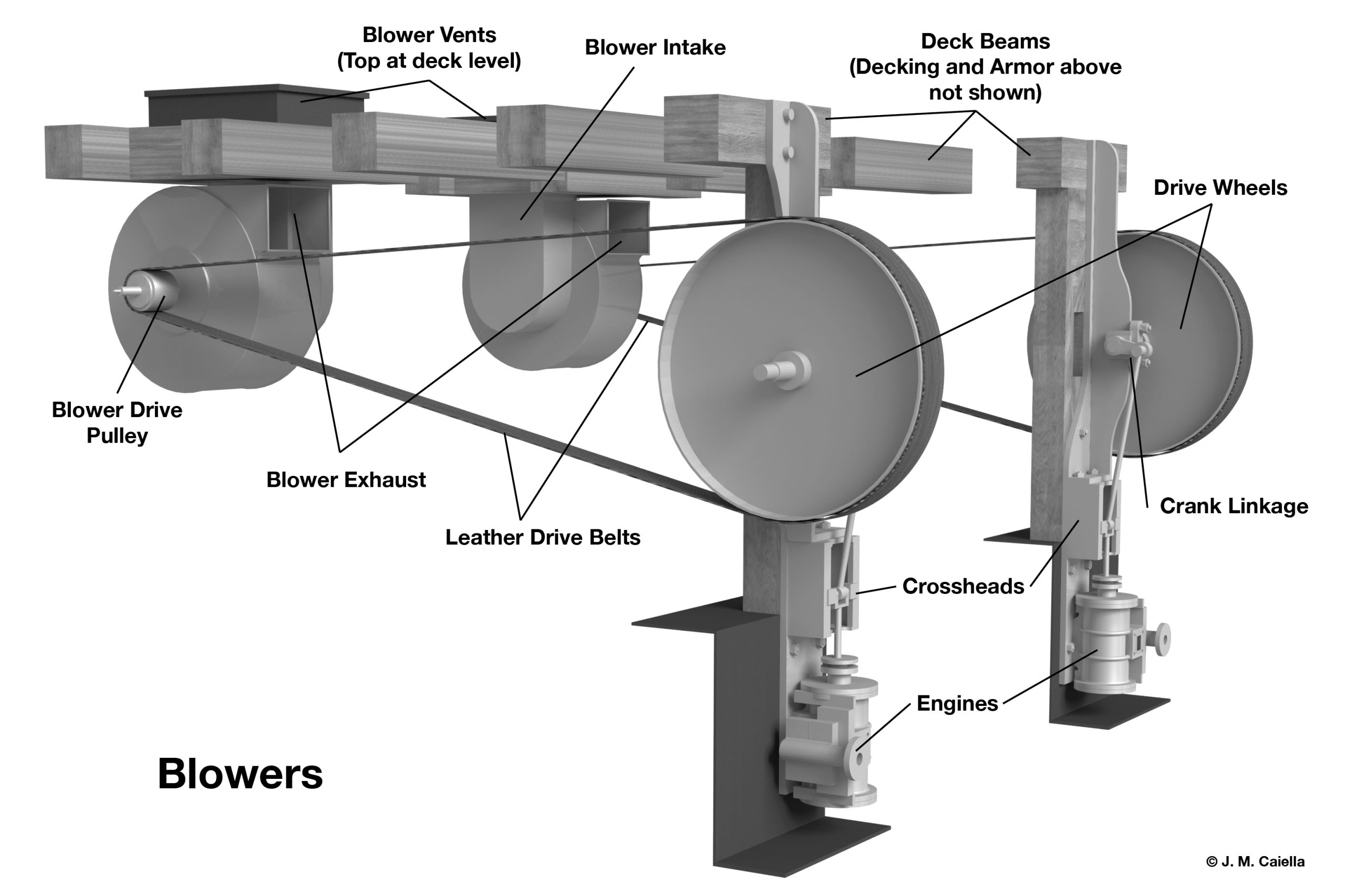 Blower Vents
(Top at deck level)

Blower Intake

Deck Beams
(Decking and Armor above not shown)

Drive Wheels

Blower Drive Pulley

Blower Exhaust

Leather Drive Belts

Crank Linkage

Crossheads

Engines

Blowers

© J. M. Caiella