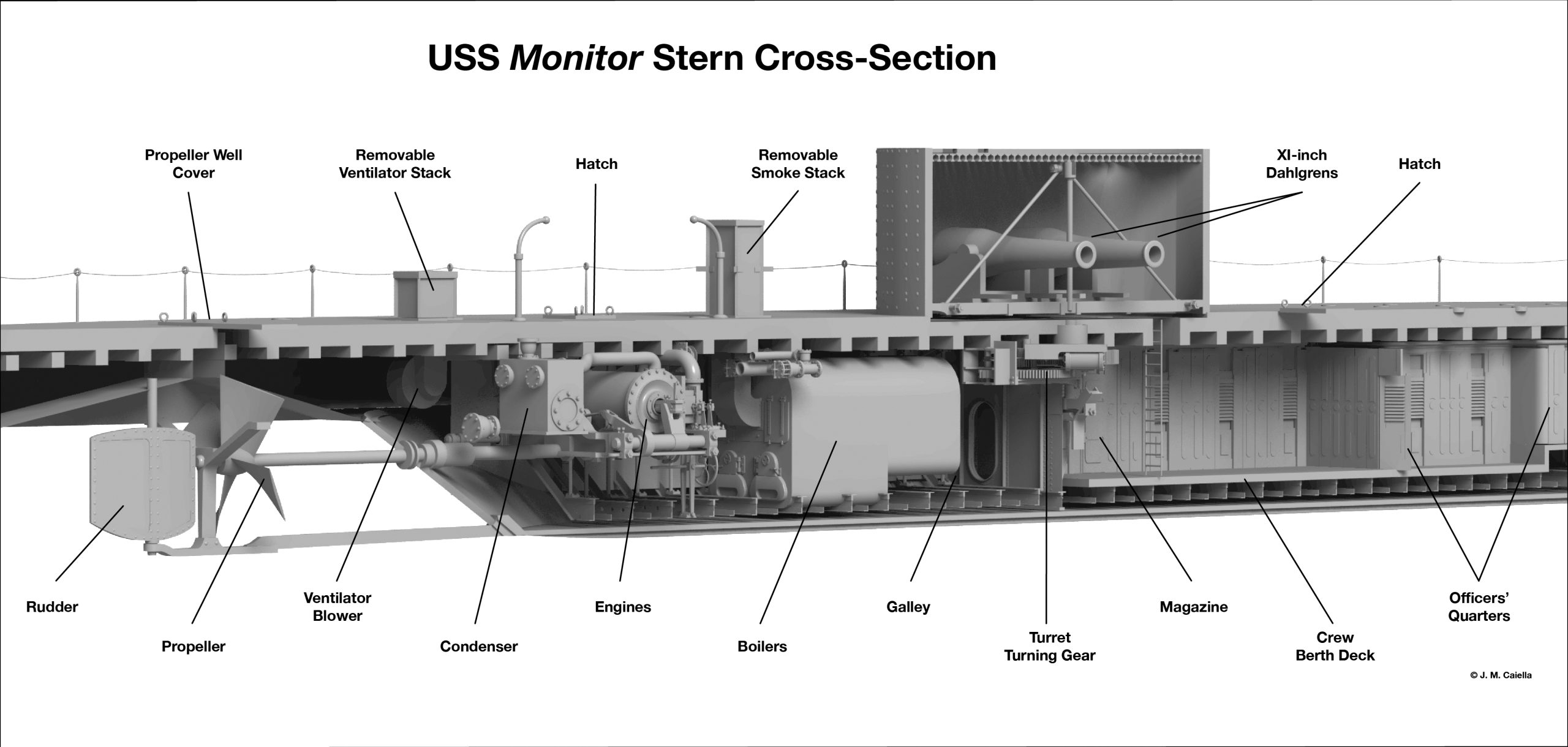 USS Monitor Stern Cross-Section

Propeller Well Cover

Removable Ventilator Stack

Hatch

Removable Smoke Stack

XI-inch Dahlgrens

Hatch

Rudder

Propeller

Ventilator Blower

Condenser

Engines

Boilers

Galley

Turret Turning Gear

Magazine

Crew Berth Deck

Officers' Quarters

© J. M. Caiella